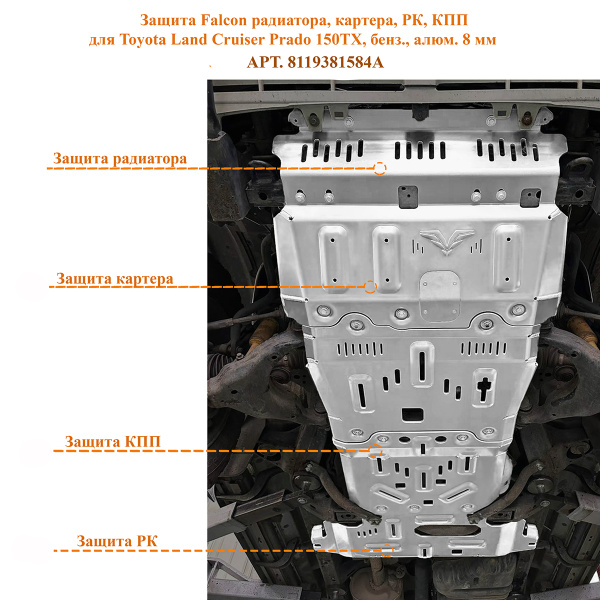 Защита Falcon радиатора, картера, РК, КПП
для Toyota Land Cruiser Prado 150TX, бенз., алюм. 8 мм
АРТ. 8119381584А

Защита радиатора

Защита картера

Защита КПП

Защита РК